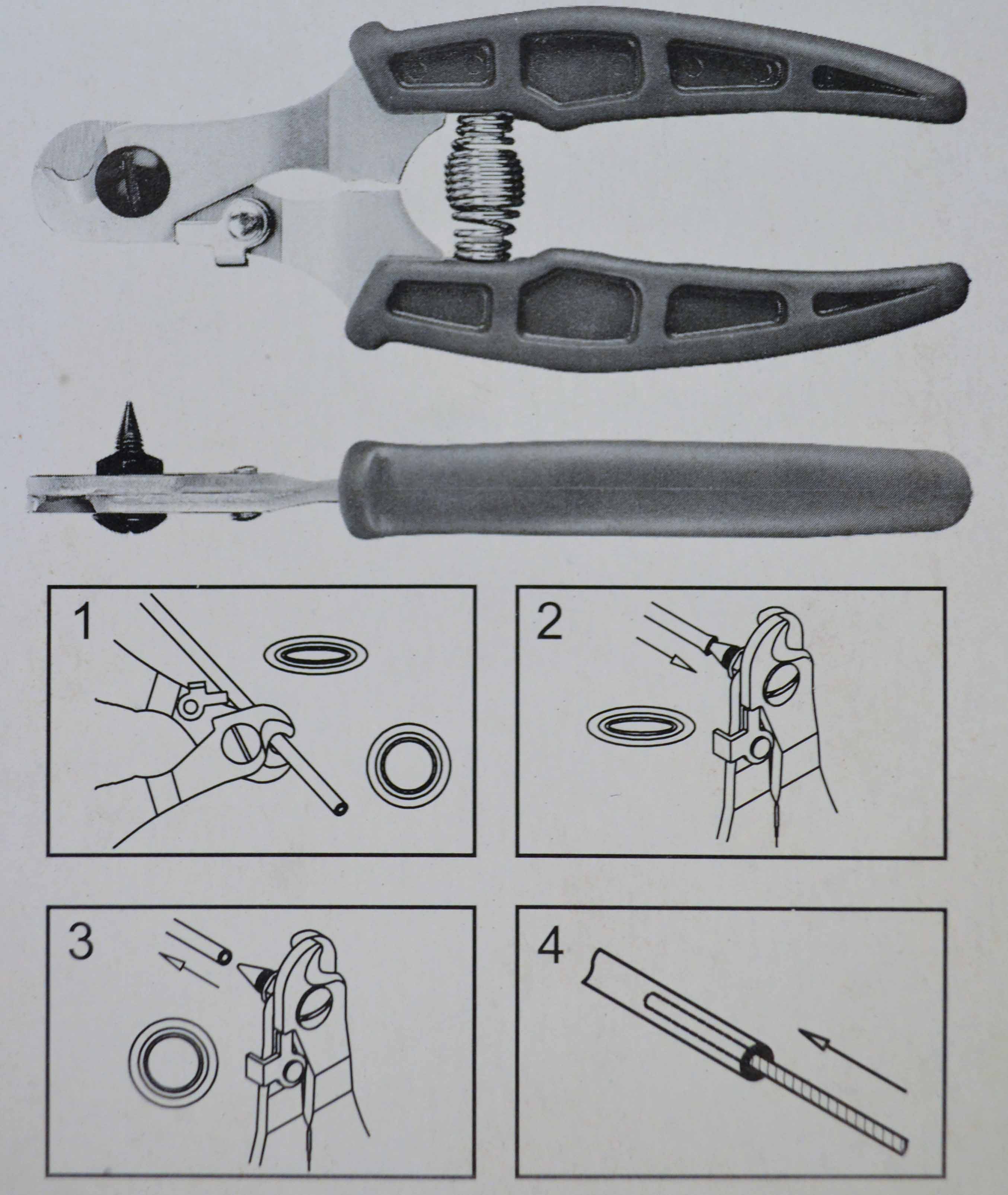 1

2

3

4